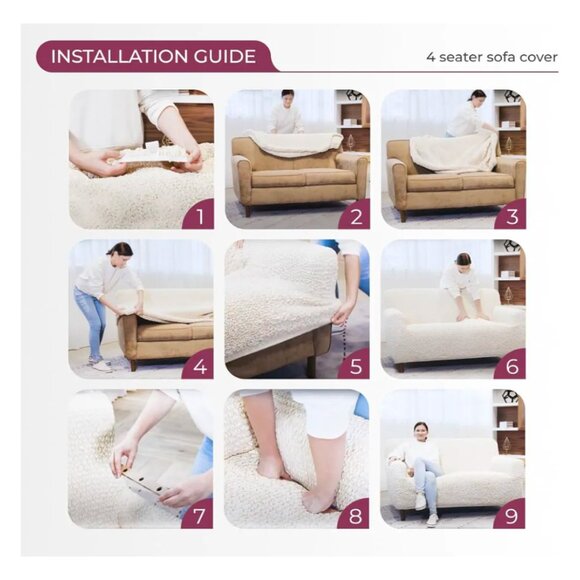 INSTALLATION GUIDE

4 seater sofa cover

1

2

3

4

5

6

7

8

9